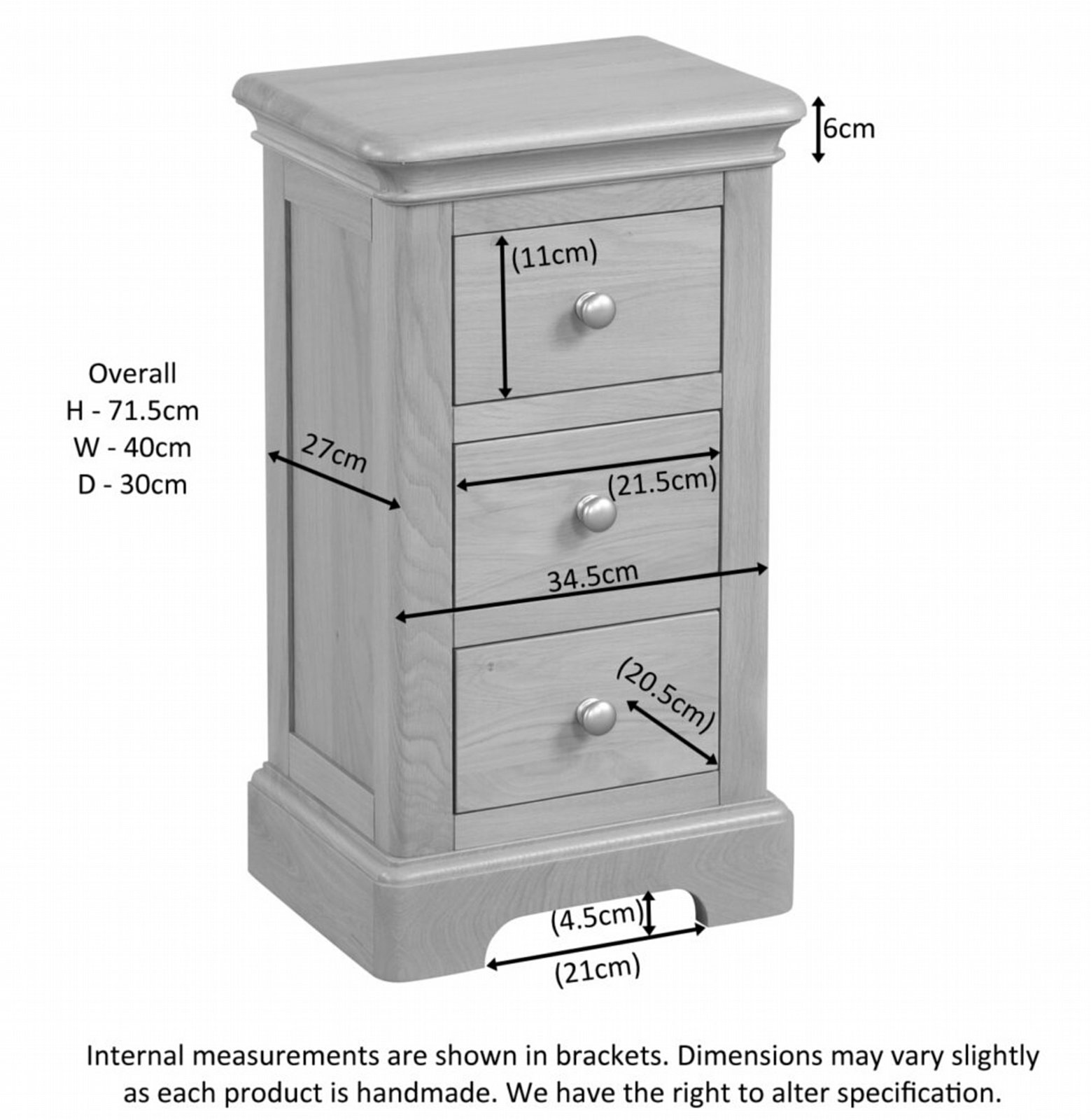 6cm

(11cm)

Overall
H - 71.5cm
W - 40cm
D - 30cm

27cm

(21.5cm)

34.5cm

(20.5cm)

(4.5cm)

(21cm)

Internal measurements are shown in brackets. Dimensions may vary slightly as each product is handmade. We have the right to alter specification.