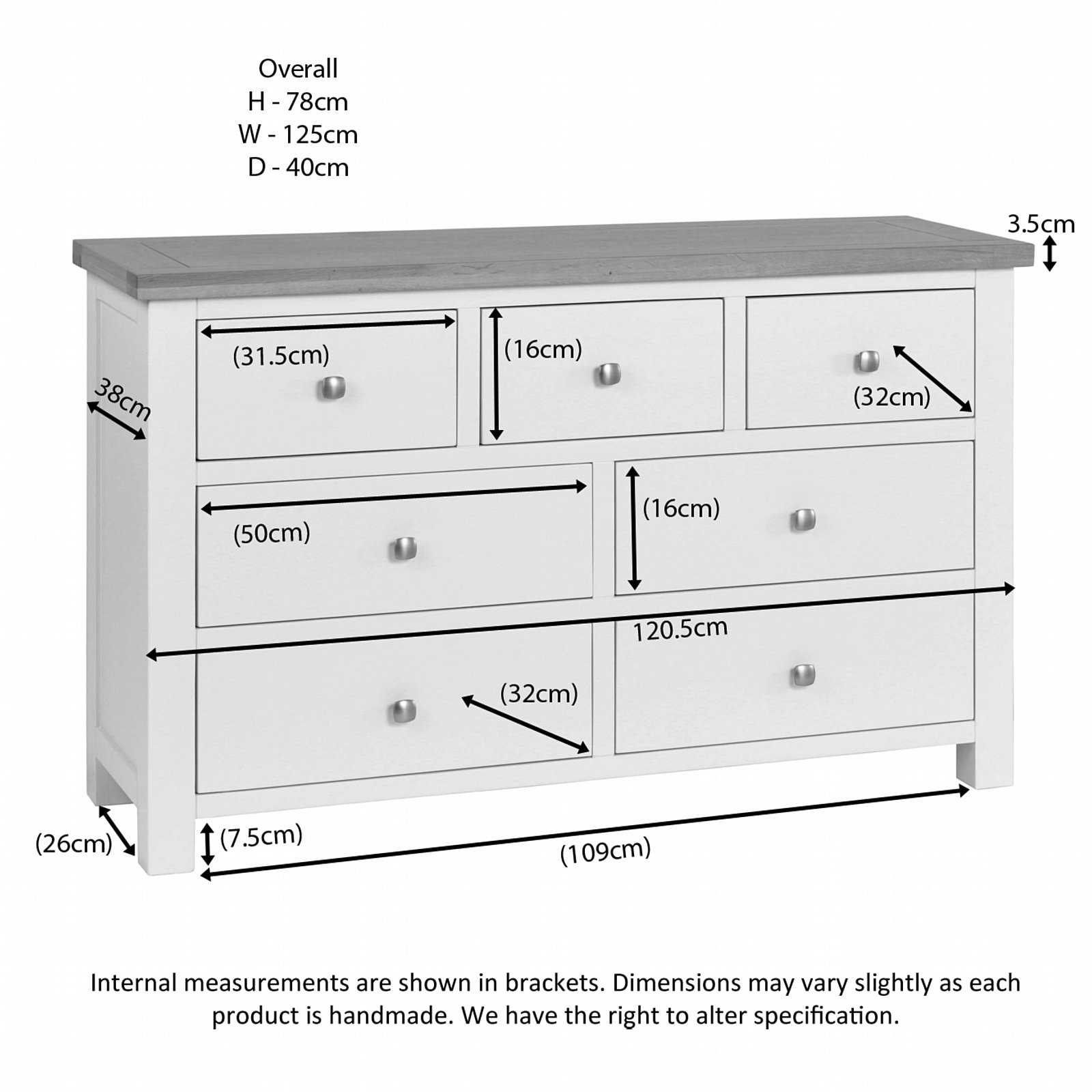 Overall
H - 78cm
W - 125cm
D - 40cm

3.5cm

(31.5cm)

(16cm)

(32cm)

38cm

(50cm)

(16cm)

120.5cm

(32cm)

(26cm)

(7.5cm)

(109cm)

Internal measurements are shown in brackets. Dimensions may vary slightly as each product is handmade. We have the right to alter specification.