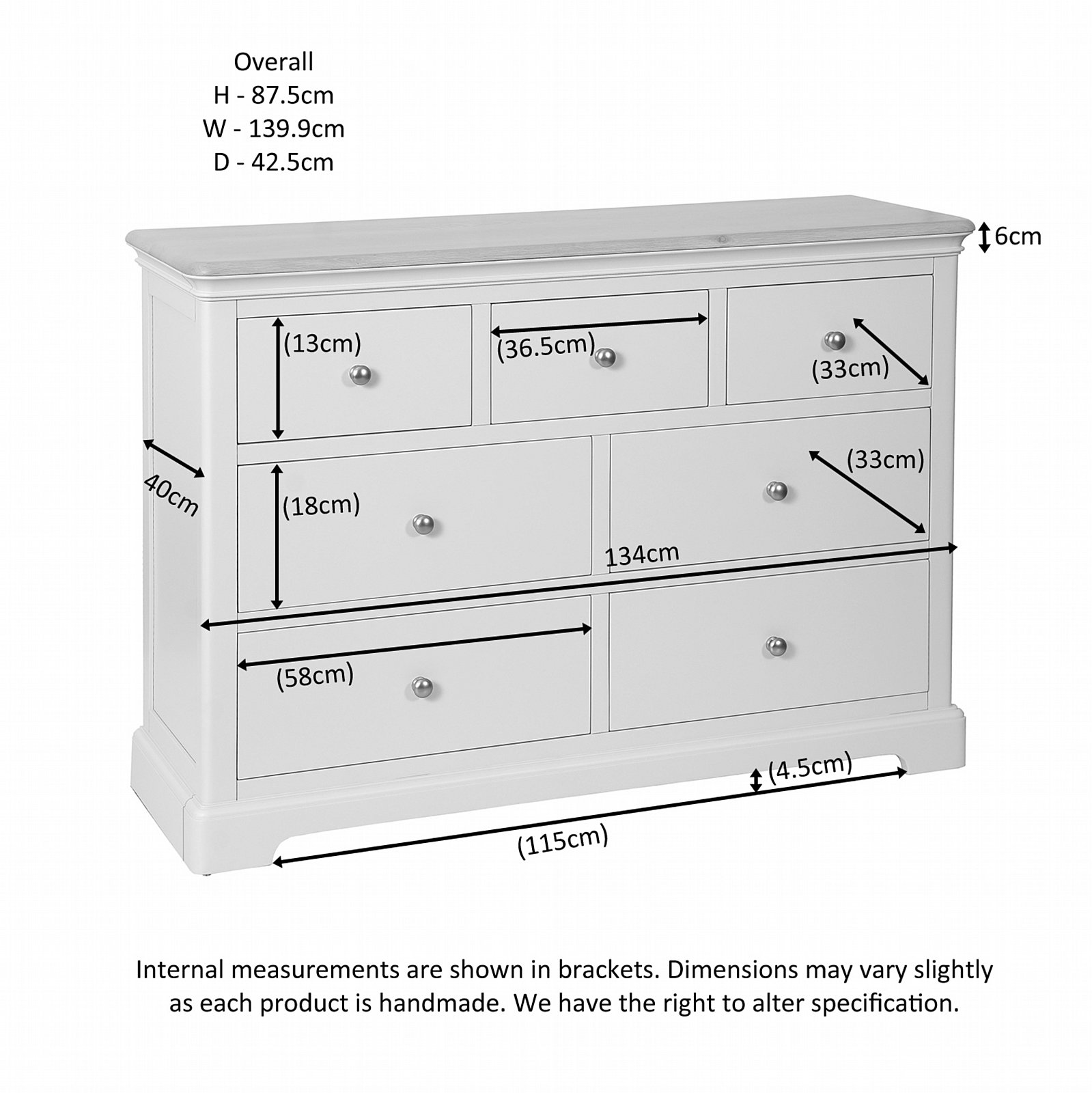 Overall
H - 87.5cm
W - 139.9cm
D - 42.5cm

6cm

(13cm)
(36.5cm)
(33cm)
40cm
(18cm)
(33cm)
134cm
(58cm)
(4.5cm)
(115cm)

Internal measurements are shown in brackets. Dimensions may vary slightly as each product is handmade. We have the right to alter specification.